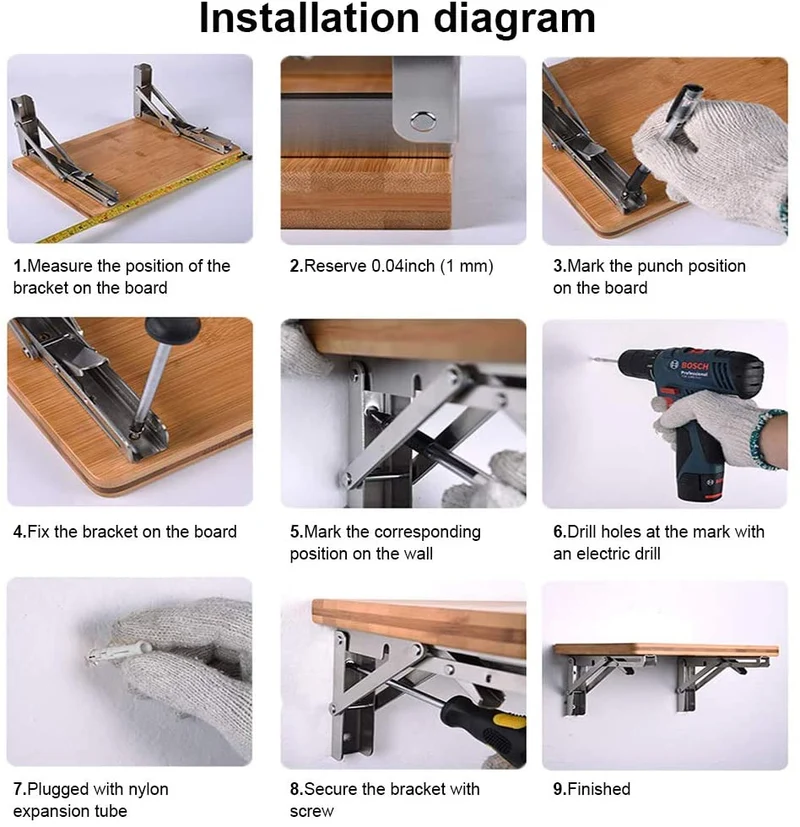 Installation diagram

1.Measure the position of the bracket on the board

2.Reserve 0.04inch (1 mm)

3.Mark the punch position on the board

4.Fix the bracket on the board

5.Mark the corresponding position on the wall

6.Drill holes at the mark with an electric drill

7.Plugged with nylon expansion tube

8.Secure the bracket with screw

9.Finished